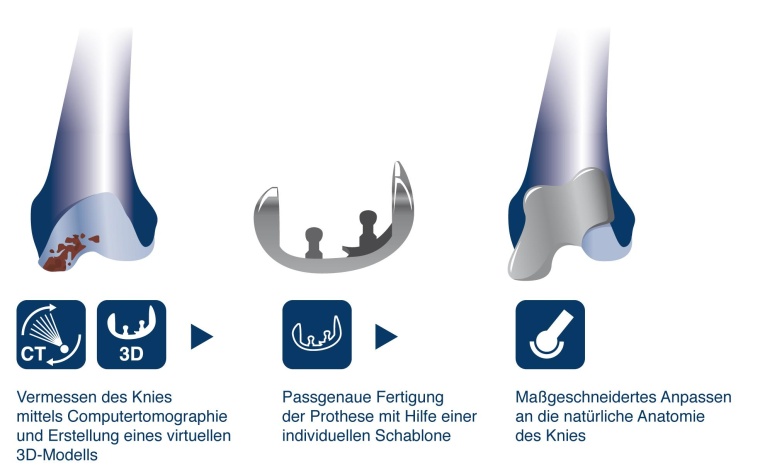 CT

3D

Vermessen des Knies mittels Computertomographie und Erstellung eines virtuellen 3D-Modells

Passgenaue Fertigung der Prothese mit Hilfe einer individuellen Schablone

Maßgeschneidertes Anpassen an die natürliche Anatomie des Knies